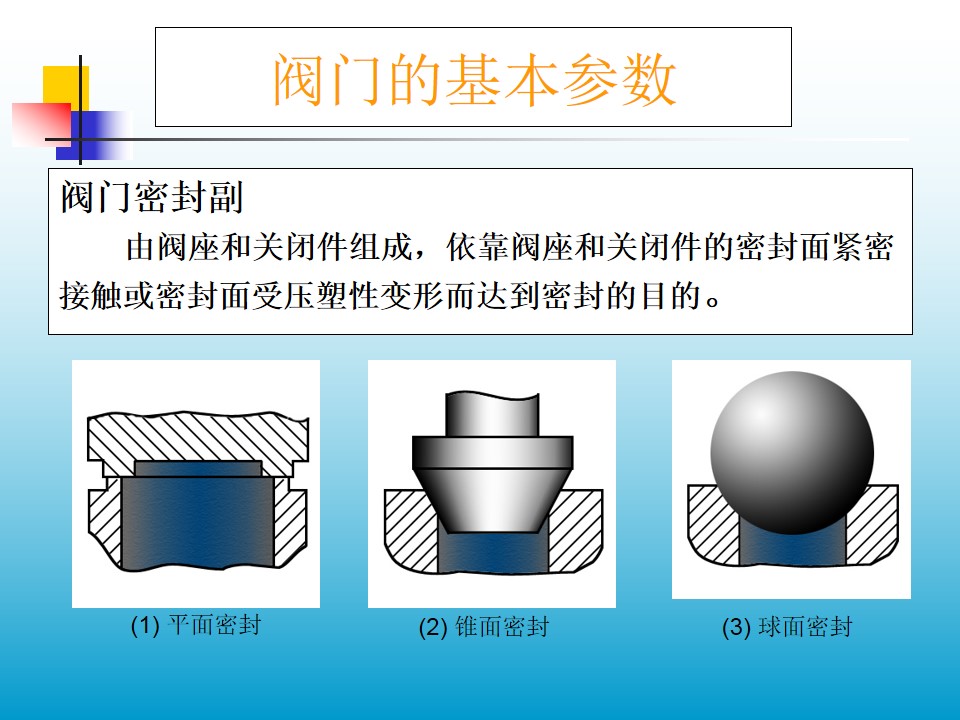 阀门的基本参数

阀门密封副

由阀座和关闭件组成，依靠阀座和关闭件的密封面紧密接触或密封面受压塑性变形而达到密封的目的。

(1) 平面密封

(2) 锥面密封

(3) 球面密封